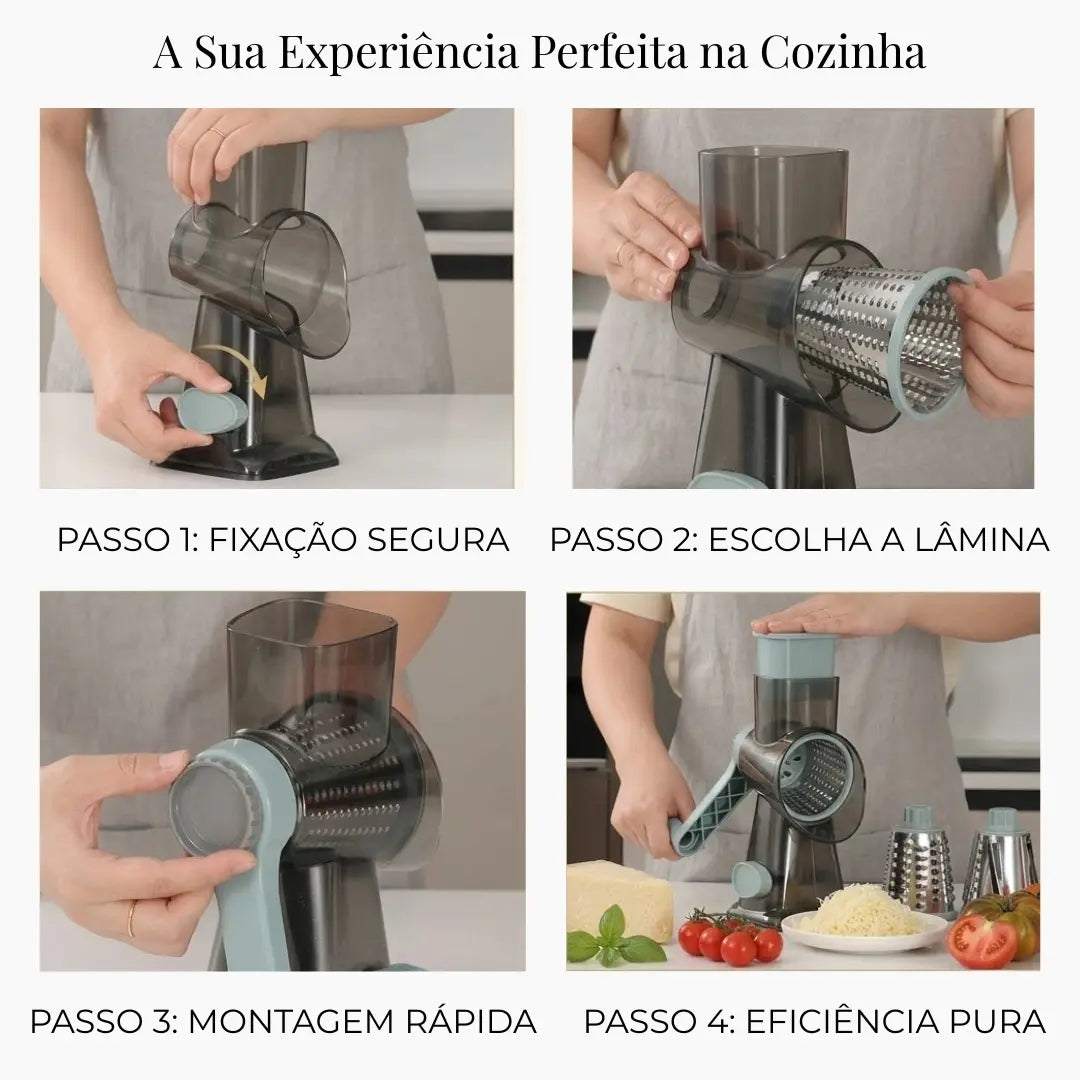 A Sua Experiência Perfeita na Cozinha

PASSO 1: FIXAÇÃO SEGURA

PASSO 2: ESCOLHA A LÂMINA

PASSO 3: MONTAGEM RÁPIDA

PASSO 4: EFICIÊNCIA PURA